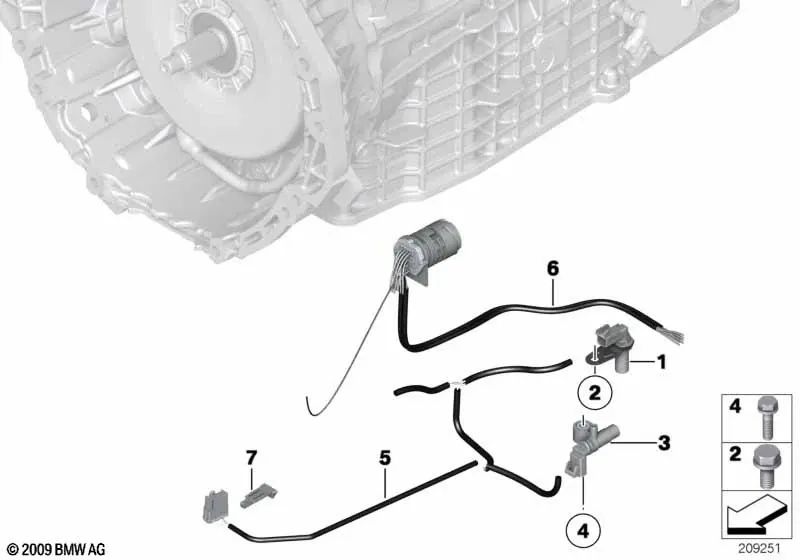 6
1
2
3
7
5
4
4
2
© 2009 BMW AG
209251