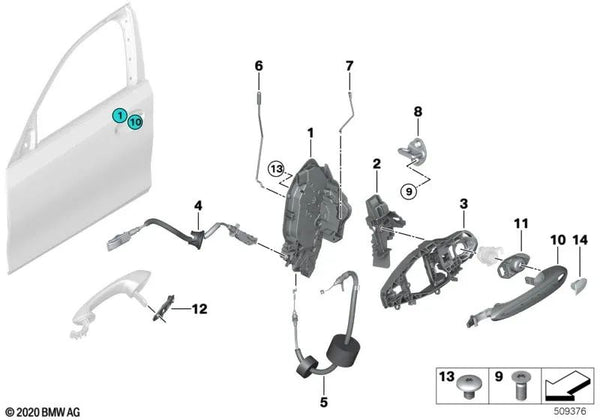 1
10
6
7
8
1
13
2
9
4
3
11
10
14
12
5
13
9
© 2020 BMW AG
509376