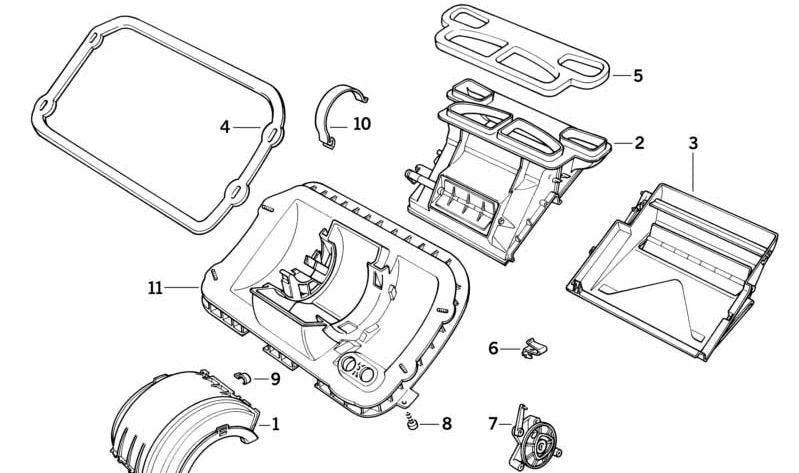 5
4
10
2
3
11
6
9
1
8
7