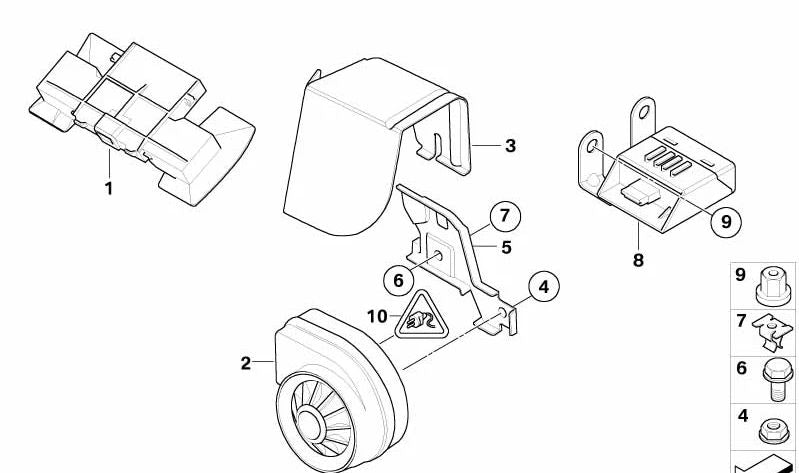 1
3
7
5
6
4
10
2
9
8
9
7
6
4