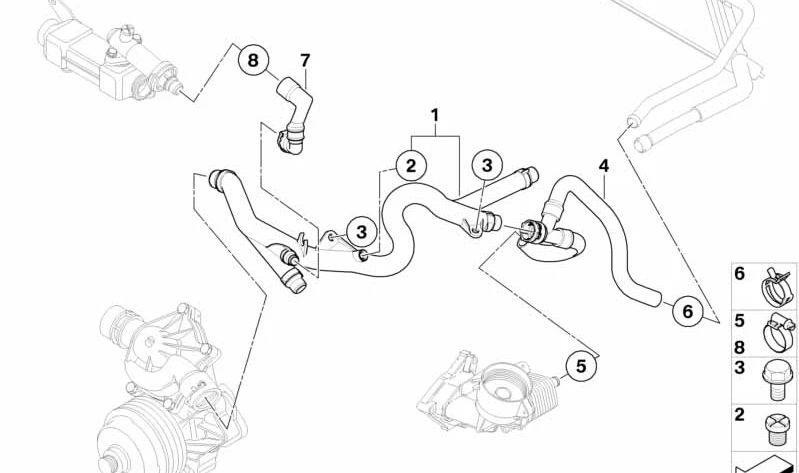 8
7
1
2
3
4
3
6
5
6
5
8
3
2