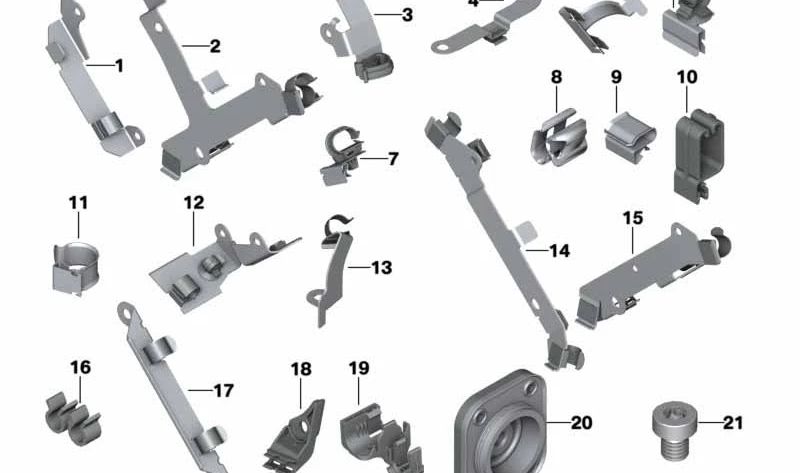 1
2
3
4
8
9
10
7
11
12
13
14
15
16
17
18
19
20
21