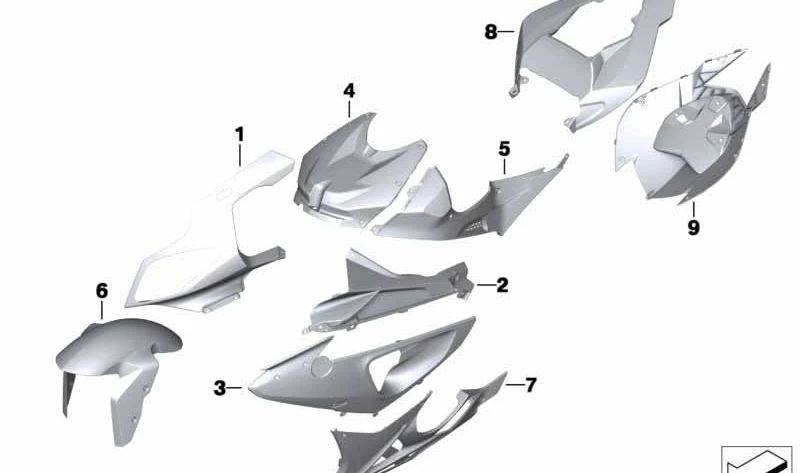 8
4
1
5
9
6
2
3
7