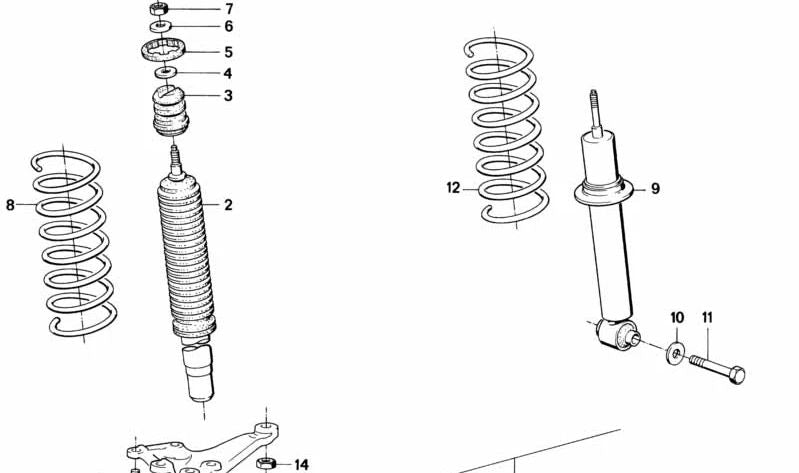 7
6
5
4
3
8
2
12
9
10
11
14