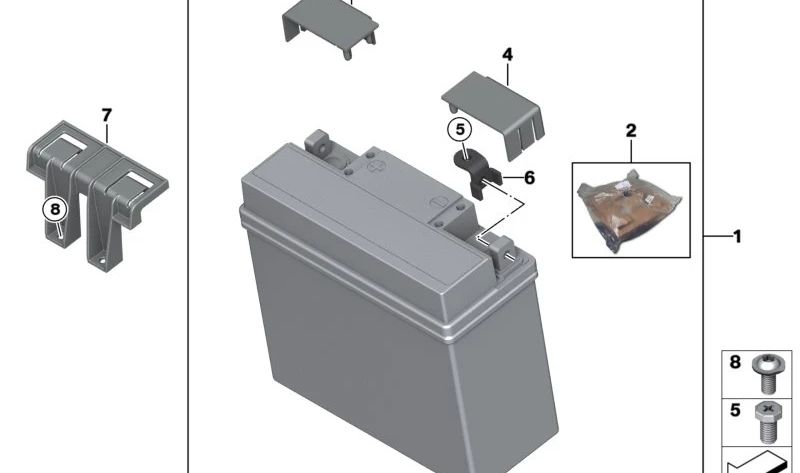 7
8
4
5
6
2
1
8
5