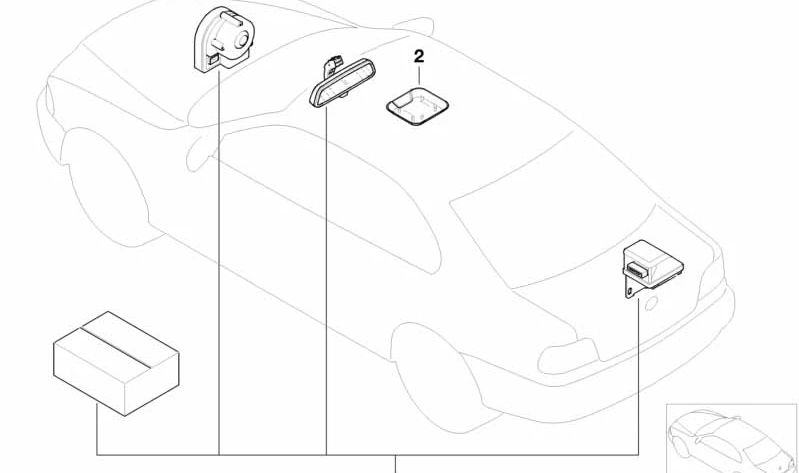 2