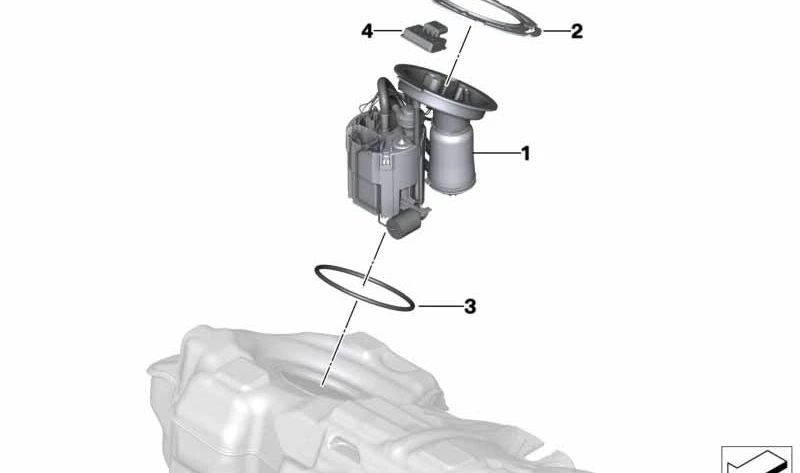 4
2
1
3