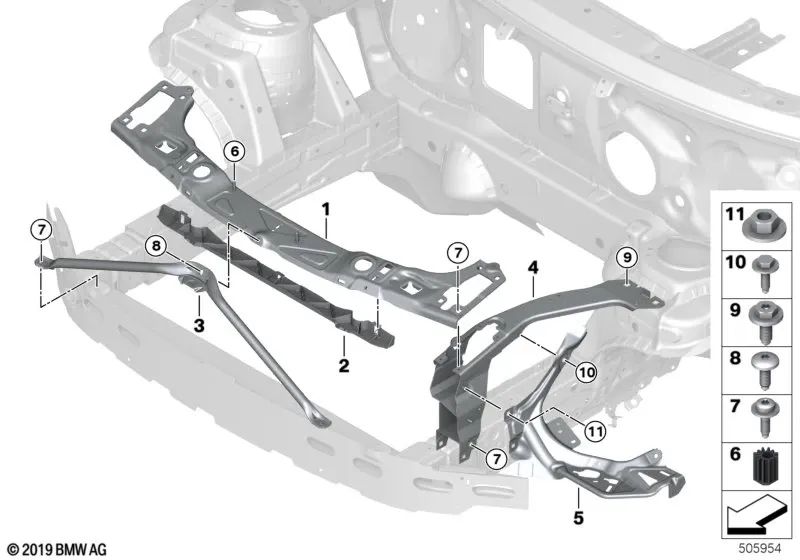 6
1
7
8
7
4
9
3
2
10
11
7
5
11
10
9
8
7
6
© 2019 BMW AG
505954