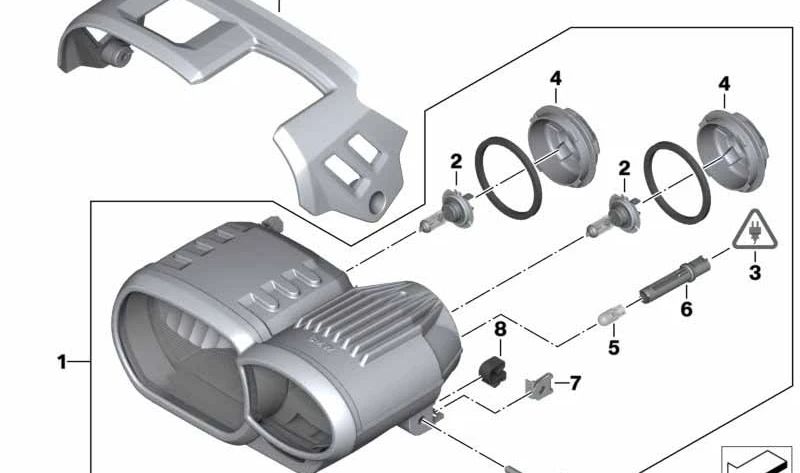 4
4
2
2
3
6
5
8
7
1