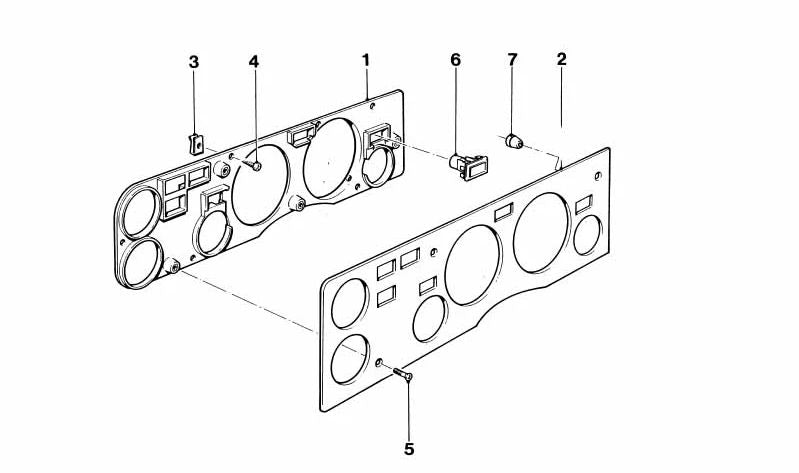 3
4
1
6
7
2
5