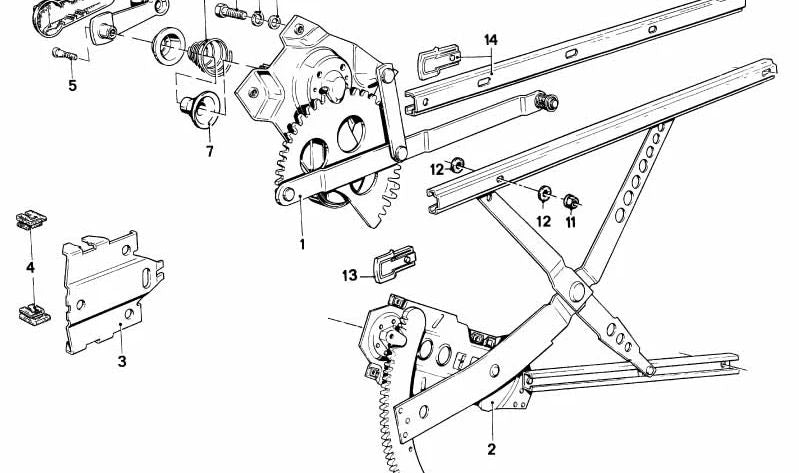 14
5
7
12
12
11
1
4
13
3
2