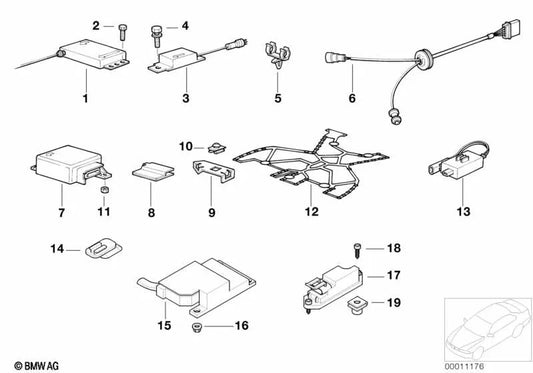 2
4
1
3
5
6
10
7
11
8
9
12
13
14
18
17
19
15
16
© BMW AG
00011176