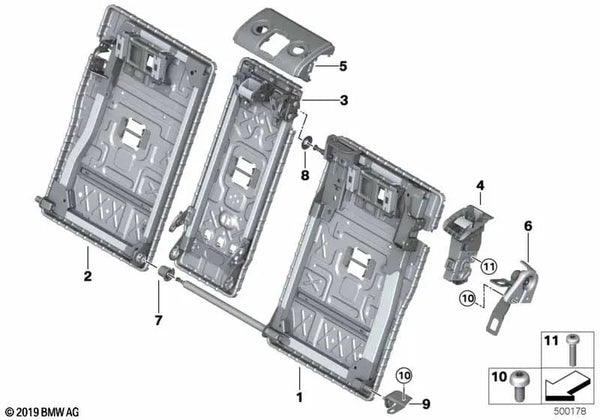 5
3
8
4
6
11
10
2
7
1
10
9
11
10
© 2019 BMW AG
500178