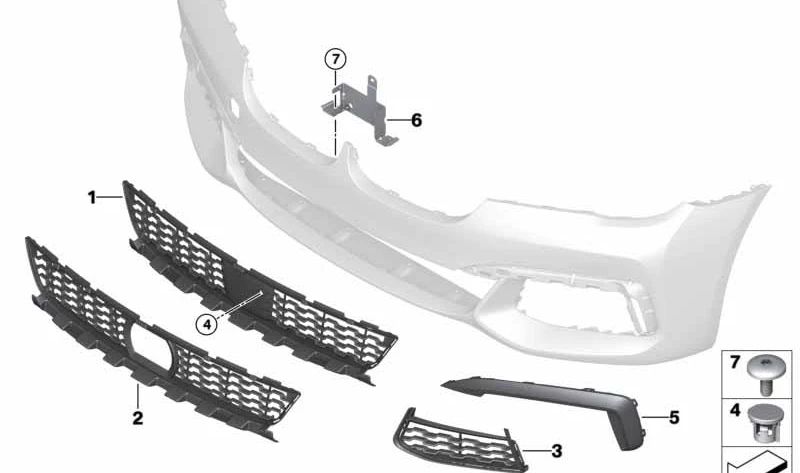 7
6
1
4
2
3
5
7
4