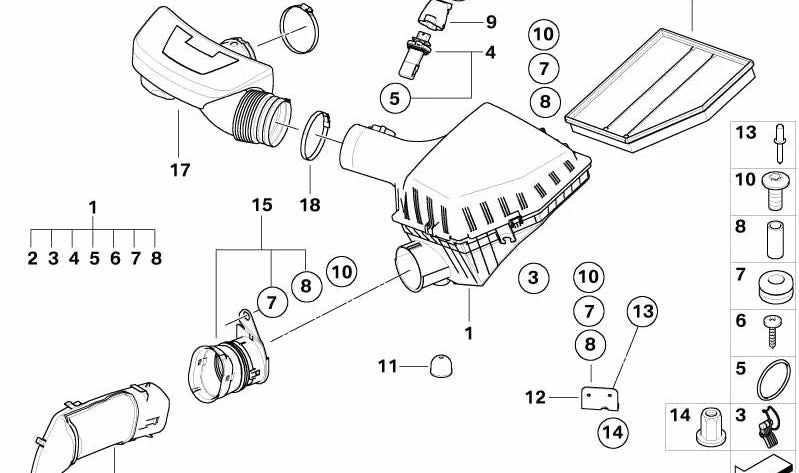 9
4
5
10
7
8
17
18
1
2 3 4 5 6 7 8
15
8
10
7
3
1
10
7
8
13
11
12
14
13
10
8
7
6
5
14
3