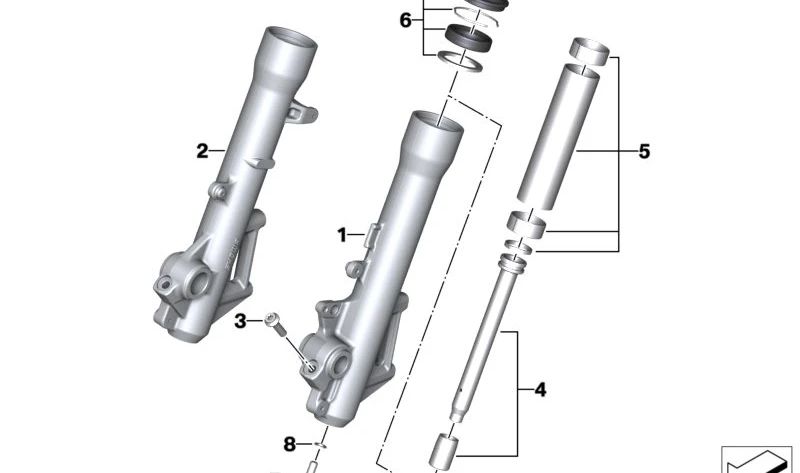 6
2
5
1
3
4
8