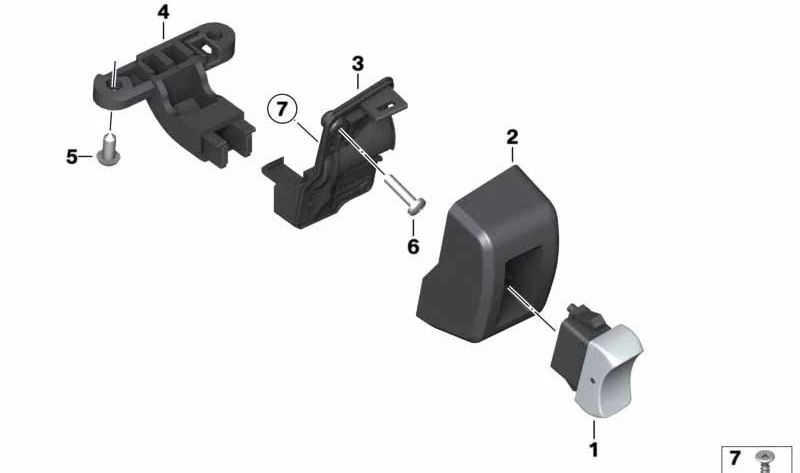 4
3
7
5
2
6
1
7