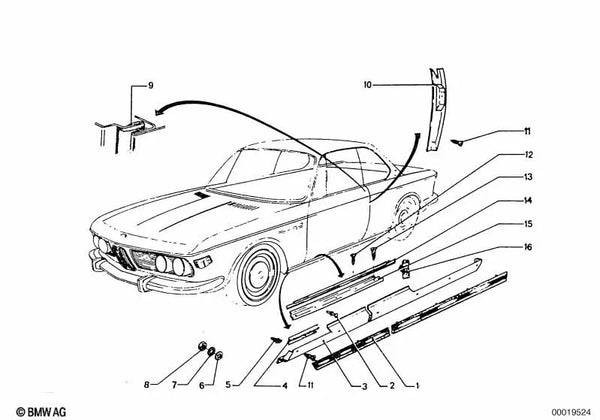 9
10
11
12
13
14
15
16
8
7
6
5
4
11
3
2
1
© BMW AG
00019524