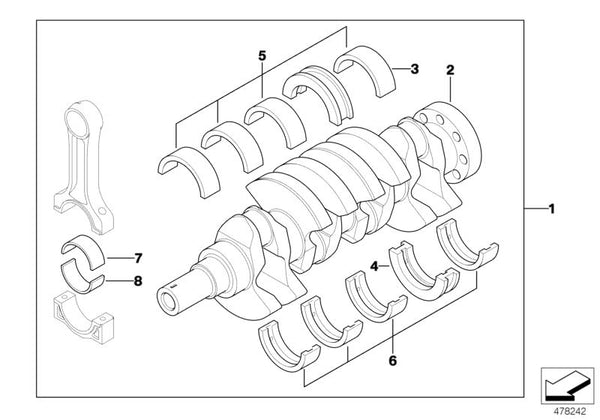 5
3
2
1
7
8
4
6
478242