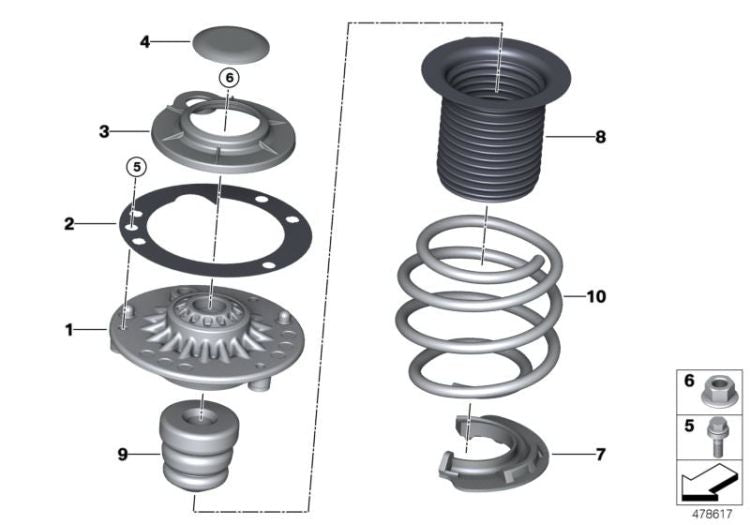 4
6
3
5
2
1
9
8
10
7
6
5
478617