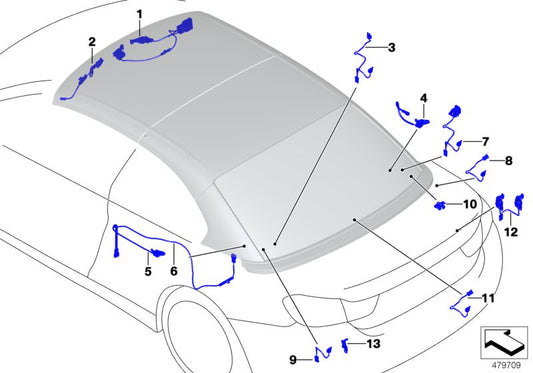 1
2
3
4
7
8
10
12
5
6
11
9
13
479709