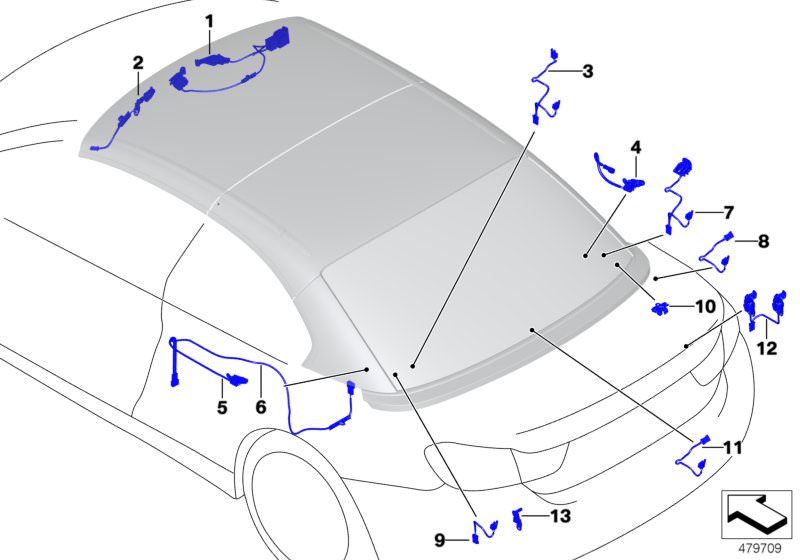 1
2
3
4
7
8
10
12
5
6
11
9
13
479709