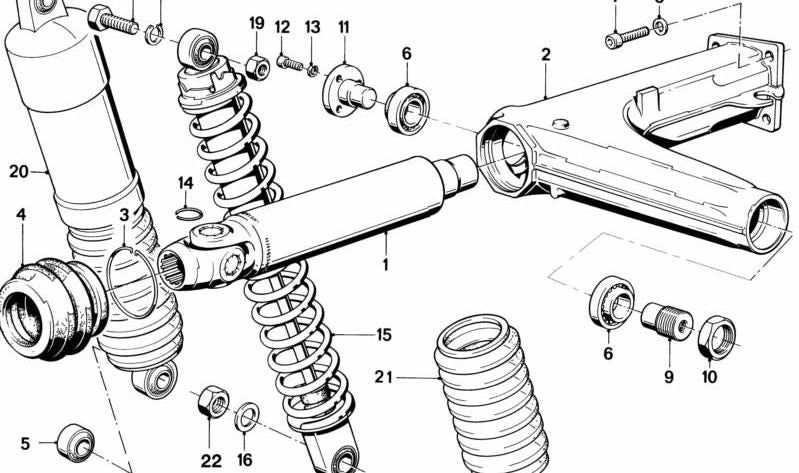 19
12
13
11
6
2
20
14
4
3
1
15
6
9
10
21
5
22
16