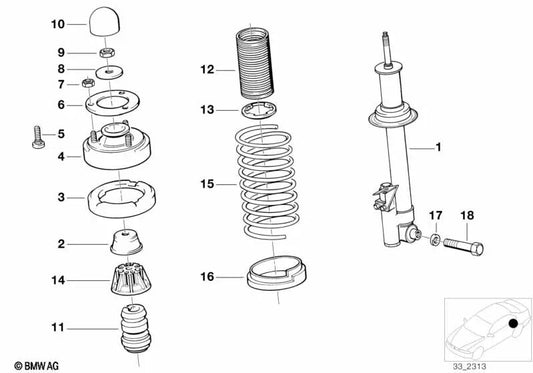 10
9
8
7
6
5
4
3
2
14
11
12
13
15
16
1
17
18
© BMW AG
33_2313