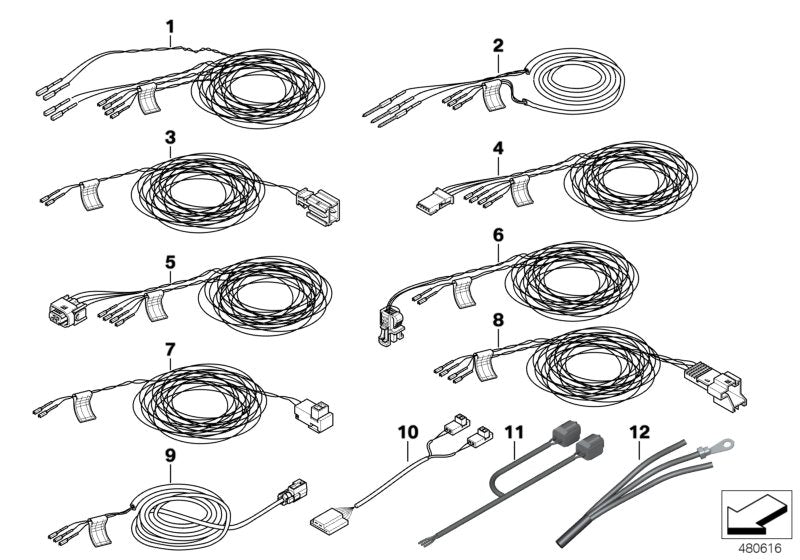 1
2
3
4
5
6
7
8
9
10
11
12
480616