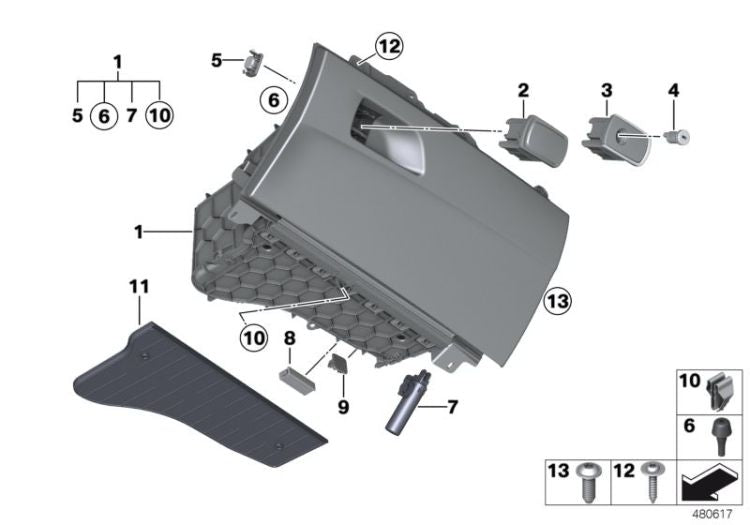 1
5 6 7 10
5
6
12
2
3
4
1
11
10
8
9
7
13
10
6
13
12
480617