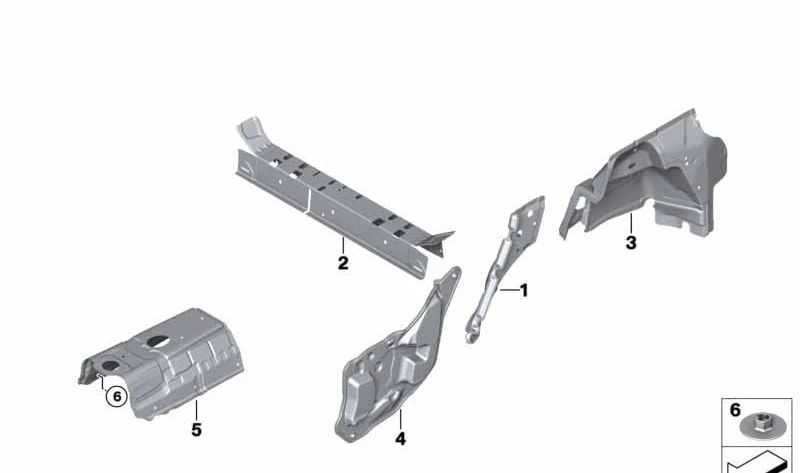 2
3
1
6
5
4
6