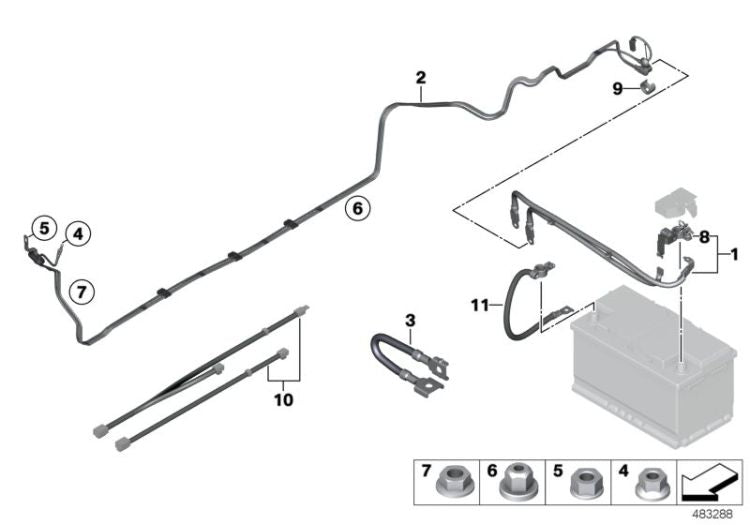 2
9
6
5
4
7
8
1
11
3
10
7 6 5 4
483288