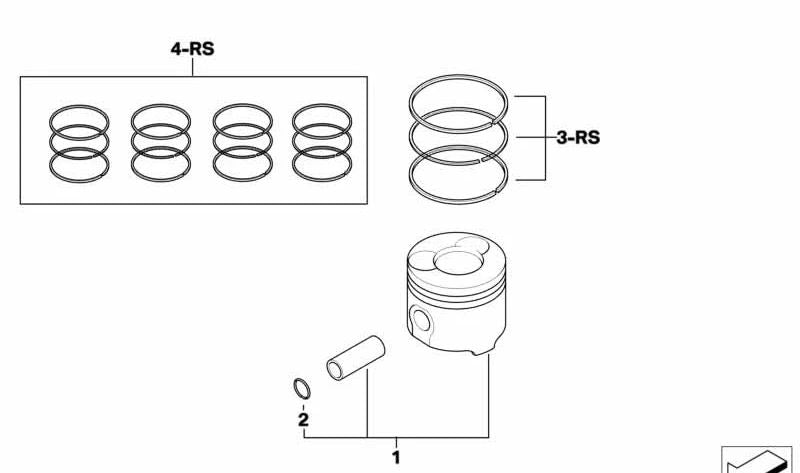 4-RS
3-RS
2
1