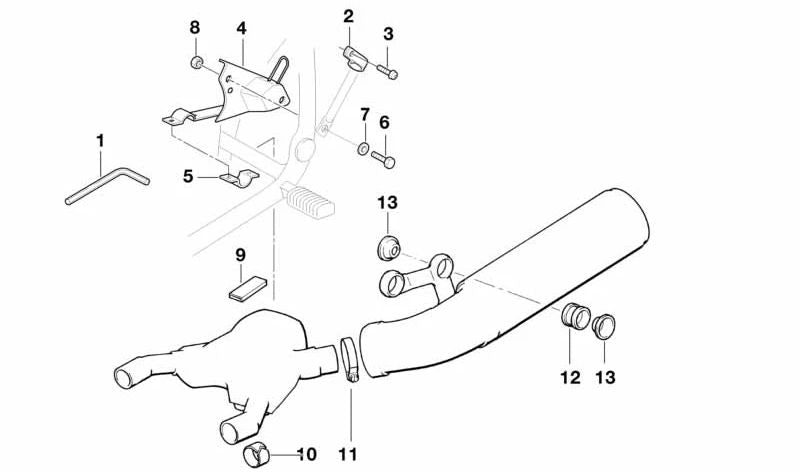 8
4
2
3
7
6
1
5
13
9
12
13
10
11