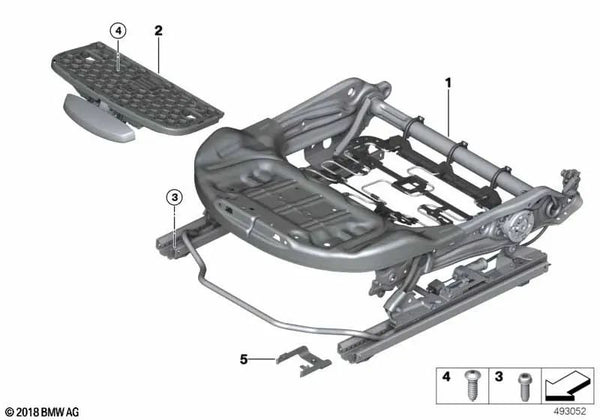 4
2
1
3
5
4
3
© 2018 BMW AG
493052