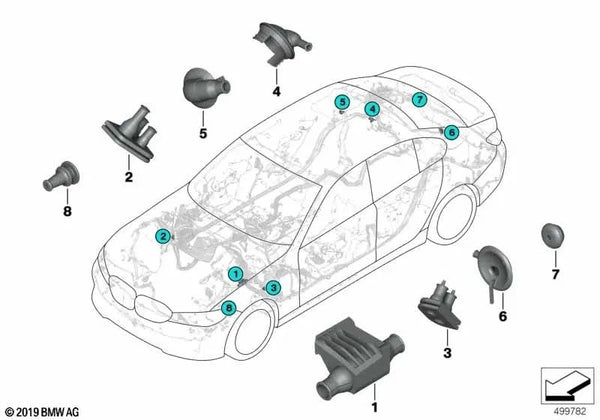 4
5
2
8
5
4
7
6
2
1
3
8
7
6
3
1
© 2019 BMW AG
499782