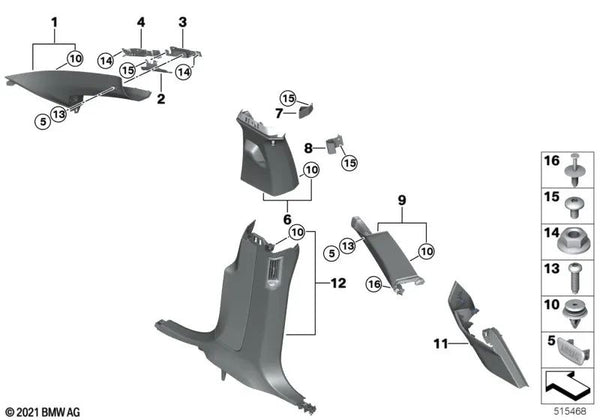 1
10
4
3
14
15
14
2
5
13
15
7
8
15
10
6
9
10
5
13
10
12
16
11
16
15
14
13
10
5
© 2021 BMW AG
515468