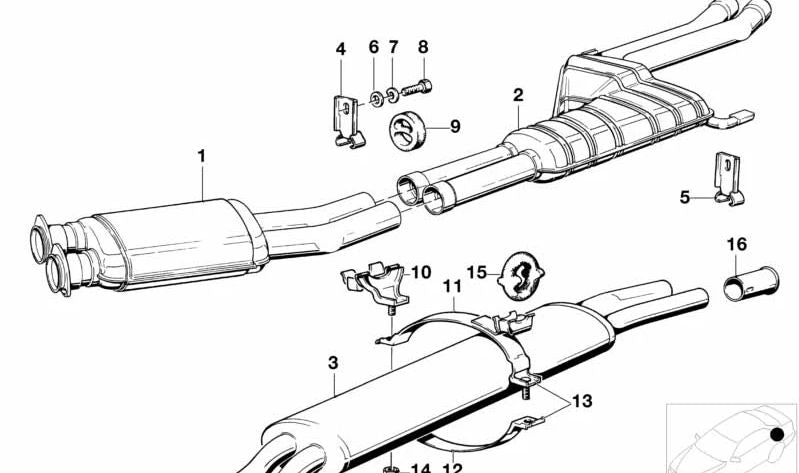 4 6 7 8
2
9
1
5
16
10
15
11
3
13
14 12