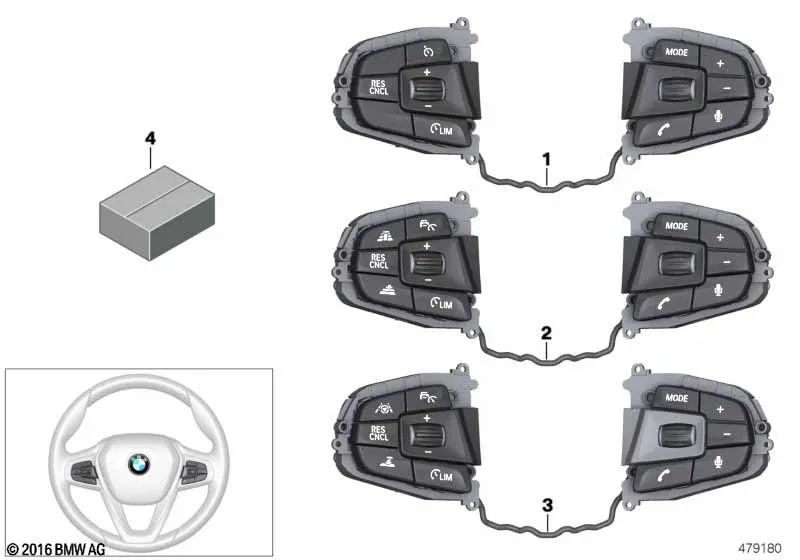 4

RES CNCL
+
−
LIM
MODE
+
−
1

RES CNCL
+
−
LIM
MODE
+
−
2

RES CNCL
+
−
LIM
MODE
+
−
3

© 2016 BMW AG

479180