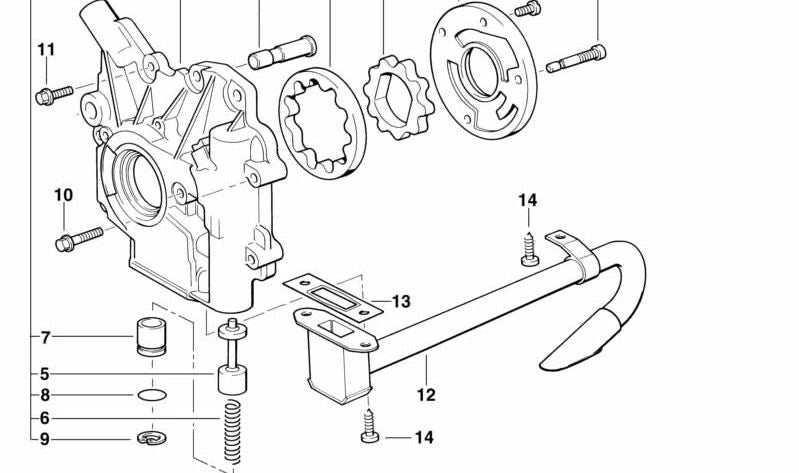 11
10
14
13
7
5
8
6
9
12
14