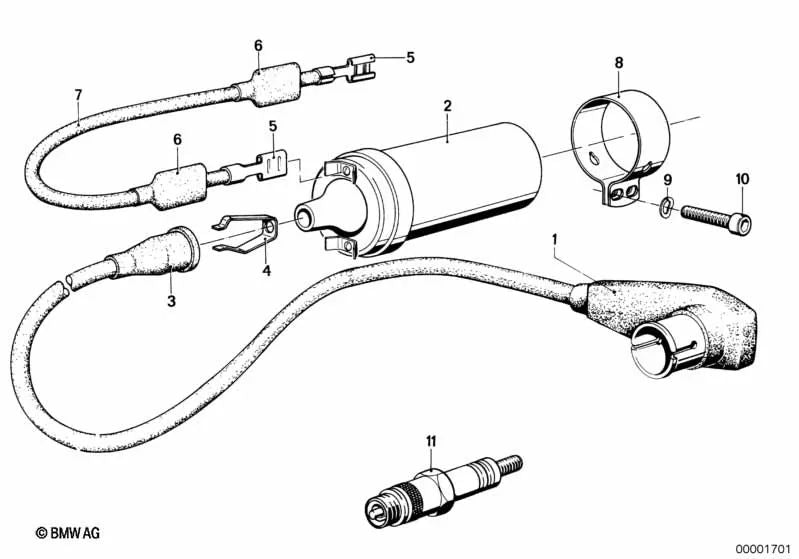 6
5
7
2
8
6
5
9
10
4
1
3
11
© BMW AG
00001701