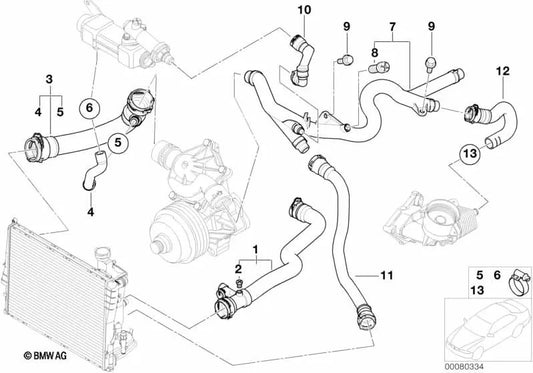 10
9
7
9
8
12
3
4
5
6
5
13
4
1
2
11
5
6
13
© BMW AG
00080334