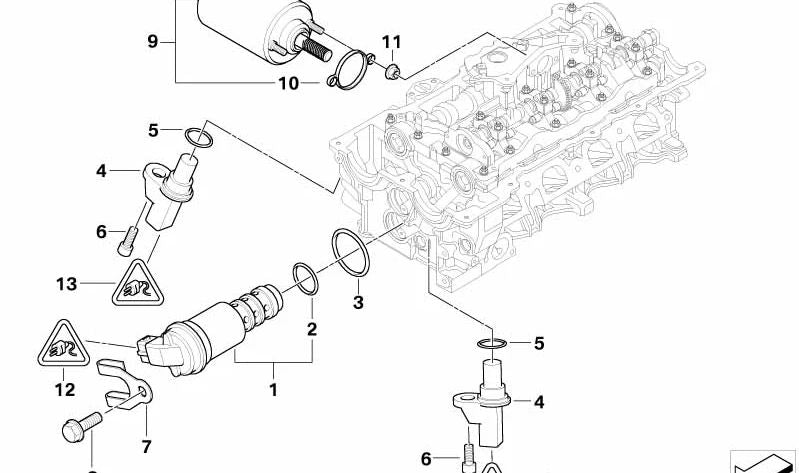 9
11
10
5
4
6
13
3
2
5
12
1
4
7
6