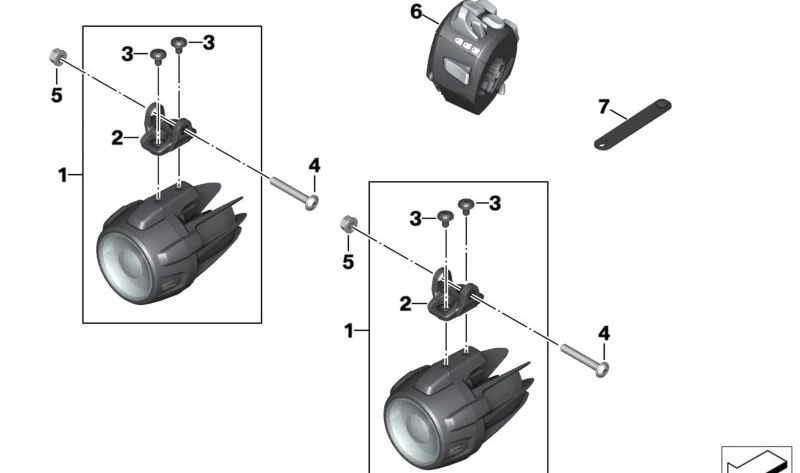 6
3
3
5
7
2
1
4
3
3
5
2
1
4