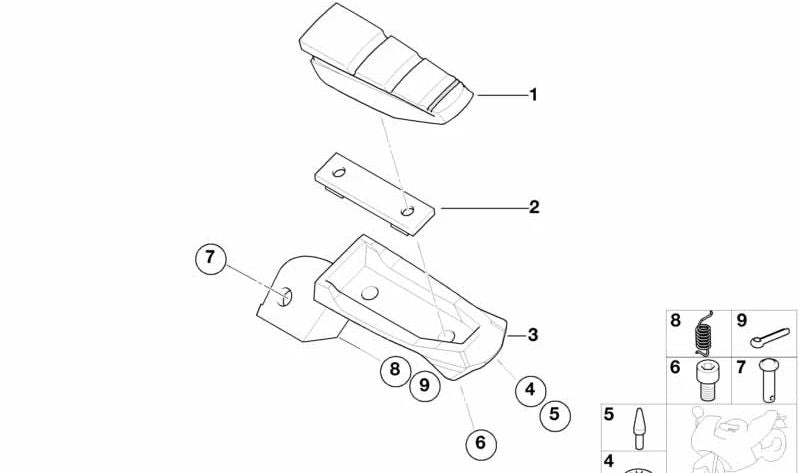 1
2
7
3
8
9
4
5
6
8
9
6
7
5
4