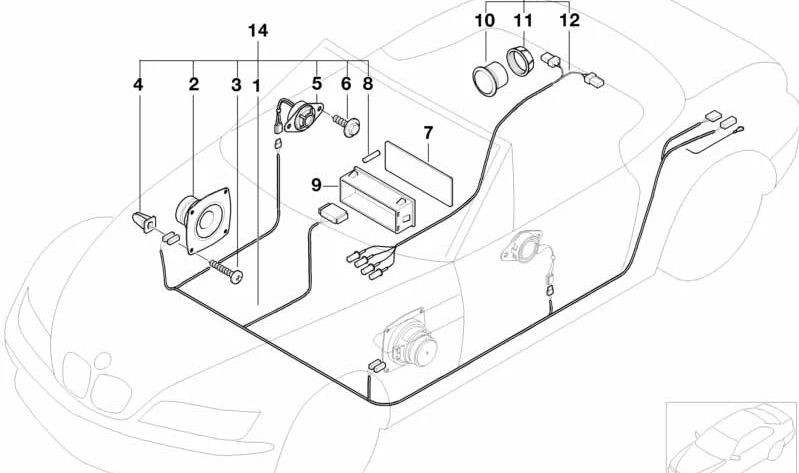 14
10 11 12
4 2 3 1 5 6 8
7
9