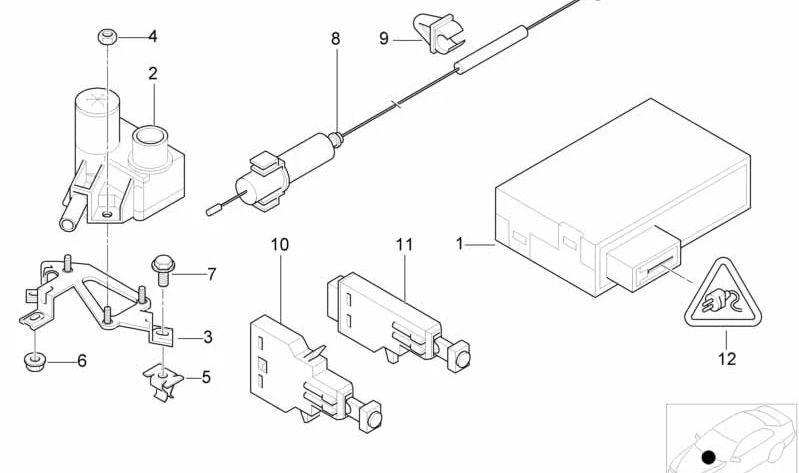 4
2
8
9
1
7
3
6
5
10
11
12