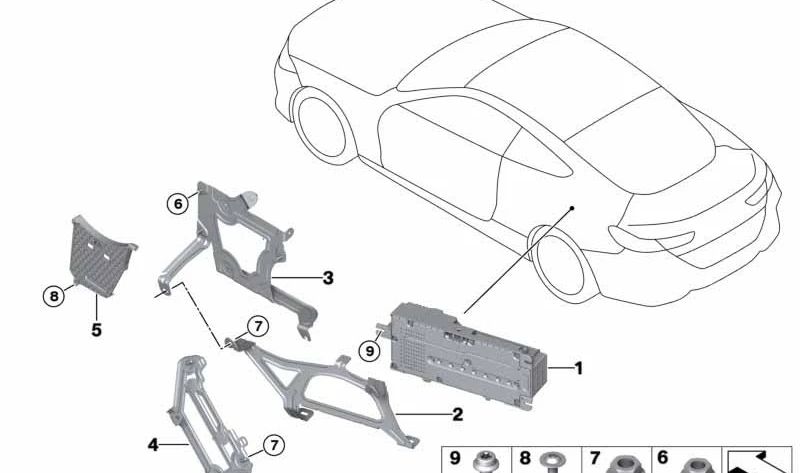 6
8
5
3
7
9
1
2
4
7
9
8
7
6