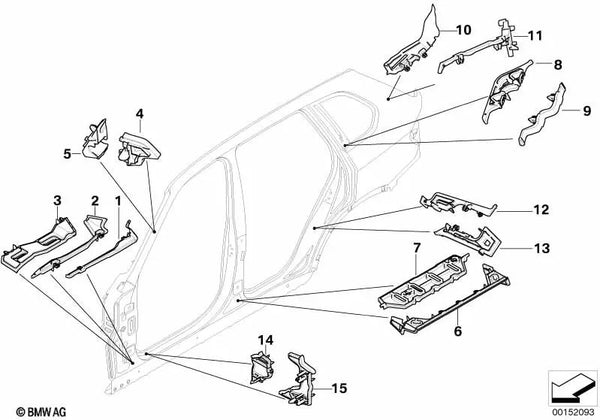 10
11
8
9
4
5
3
2
1
12
13
7
6
14
15
© BMW AG
00152093