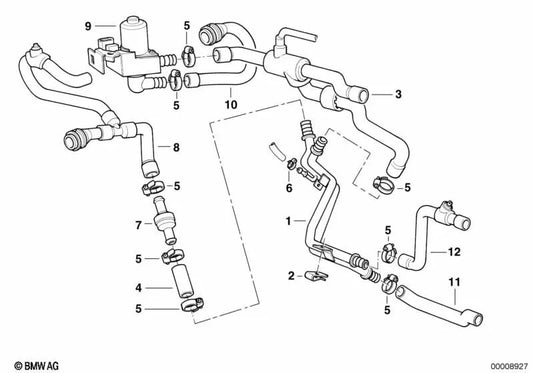 9
5
5
10
3
8
5
6
5
7
1
5
5
12
2
4
11
5
5
© BMW AG
00008927